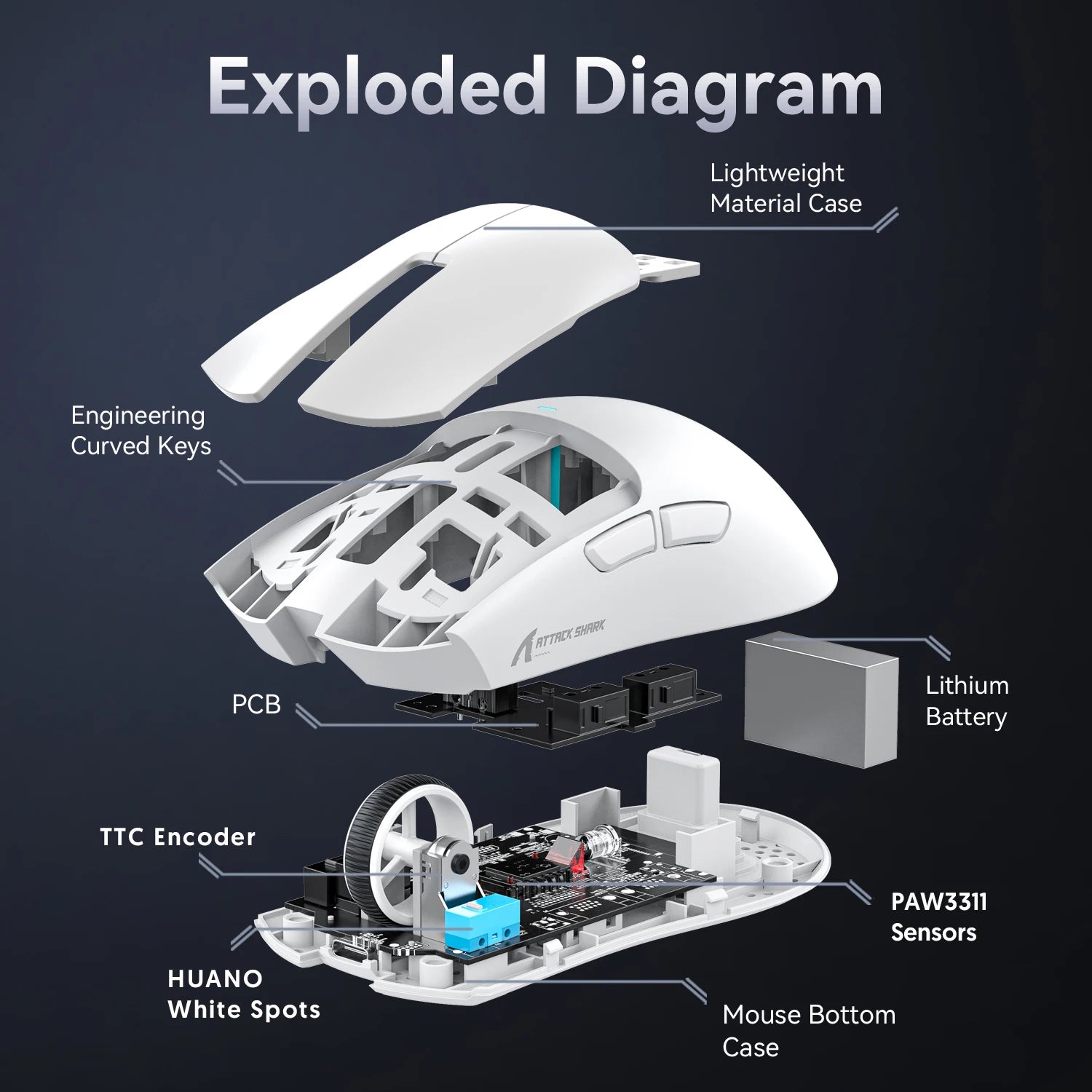 Exploded Diagram

Lightweight Material Case

Engineering Curved Keys

ATTACK SHARK

PCB

Lithium Battery

TTC Encoder

PAW3311 Sensors

HUANO White Spots

Mouse Bottom Case